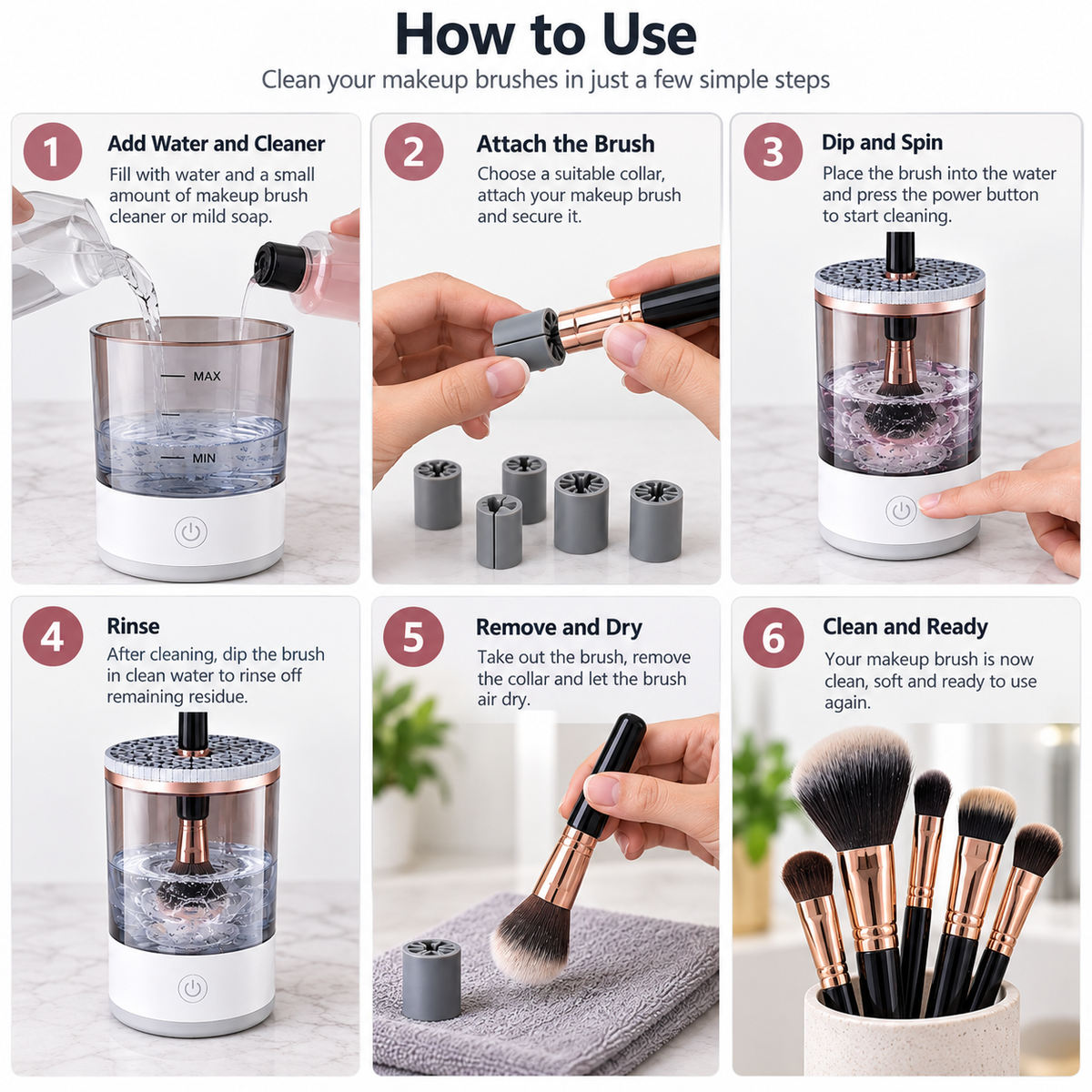 How to Use

Clean your makeup brushes in just a few simple steps

1
Add Water and Cleaner
Fill with water and a small amount of makeup brush cleaner or mild soap.

MAX
MIN

2
Attach the Brush
Choose a suitable collar, attach your makeup brush and secure it.

3
Dip and Spin
Place the brush into the water and press the power button to start cleaning.

4
Rinse
After cleaning, dip the brush in clean water to rinse off remaining residue.

5
Remove and Dry
Take out the brush, remove the collar and let the brush air dry.

6
Clean and Ready
Your makeup brush is now clean, soft and ready to use again.